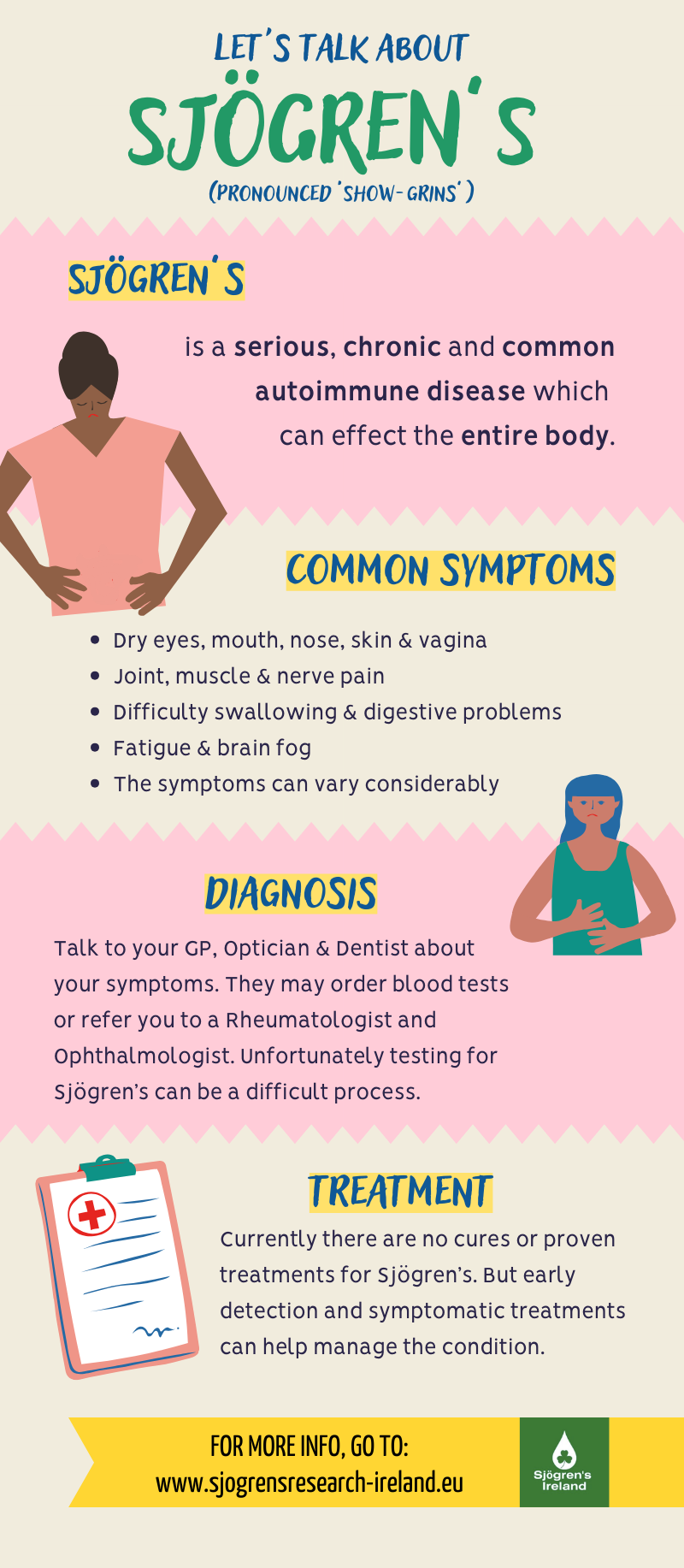 LET'S TALK ABOUT
SJÖGREN'S
(PRONOUNCED 'SHOW-GRINS')

SJÖGREN'S

is a serious, chronic and common autoimmune disease which can effect the entire body.

COMMON SYMPTOMS

- Dry eyes, mouth, nose, skin & vagina
- Joint, muscle & nerve pain
- Difficulty swallowing & digestive problems
- Fatigue & brain fog
- The symptoms can vary considerably

DIAGNOSIS

Talk to your GP, Optician & Dentist about your symptoms. They may order blood tests or refer you to a Rheumatologist and Ophthalmologist. Unfortunately testing for Sjögren's can be a difficult process.

TREATMENT

Currently there are no cures or proven treatments for Sjögren's. But early detection and symptomatic treatments can help manage the condition.

FOR MORE INFO, GO TO:
www.sjogrensresearch-ireland.eu

Sjögren's Ireland